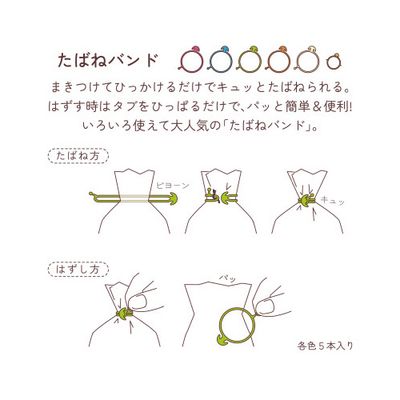 たばねバンド

まきつけてひっかけるだけでキュッとたばねられる。
はずす時はタブをひっぱるだけで、パッと簡単＆便利!
いろいろ使えて大人気の「たばねバンド」。

たばね方

ビヨーン

キュッ

はずし方

パッ

各色５本入り