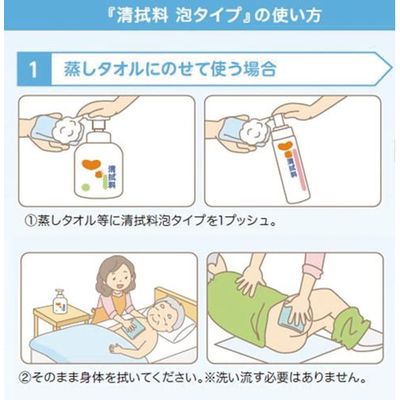 『清拭料 泡タイプ』の使い方

1 蒸しタオルにのせて使う場合

清拭料

清拭料

①蒸しタオル等に清拭料泡タイプを1プッシュ。

②そのまま身体を拭いてください。※洗い流す必要はありません。